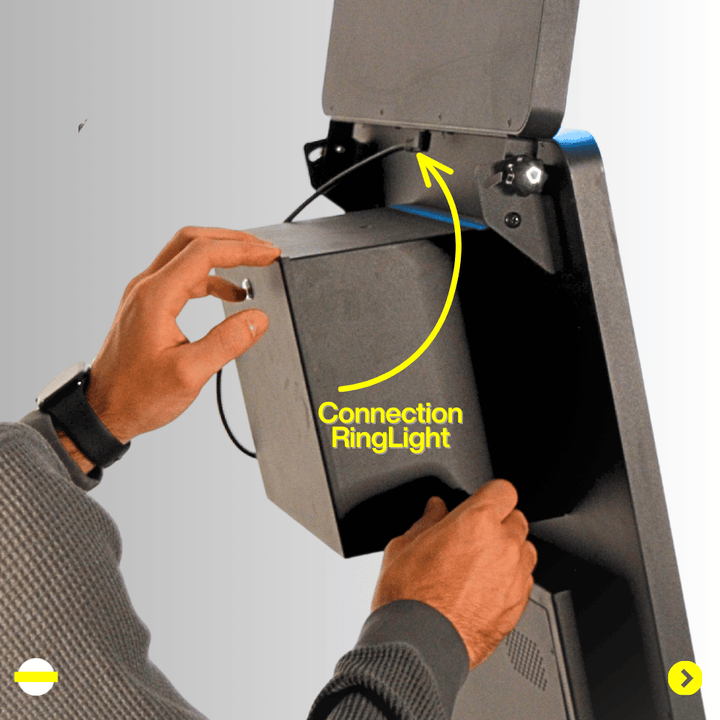 Connection
RingLight